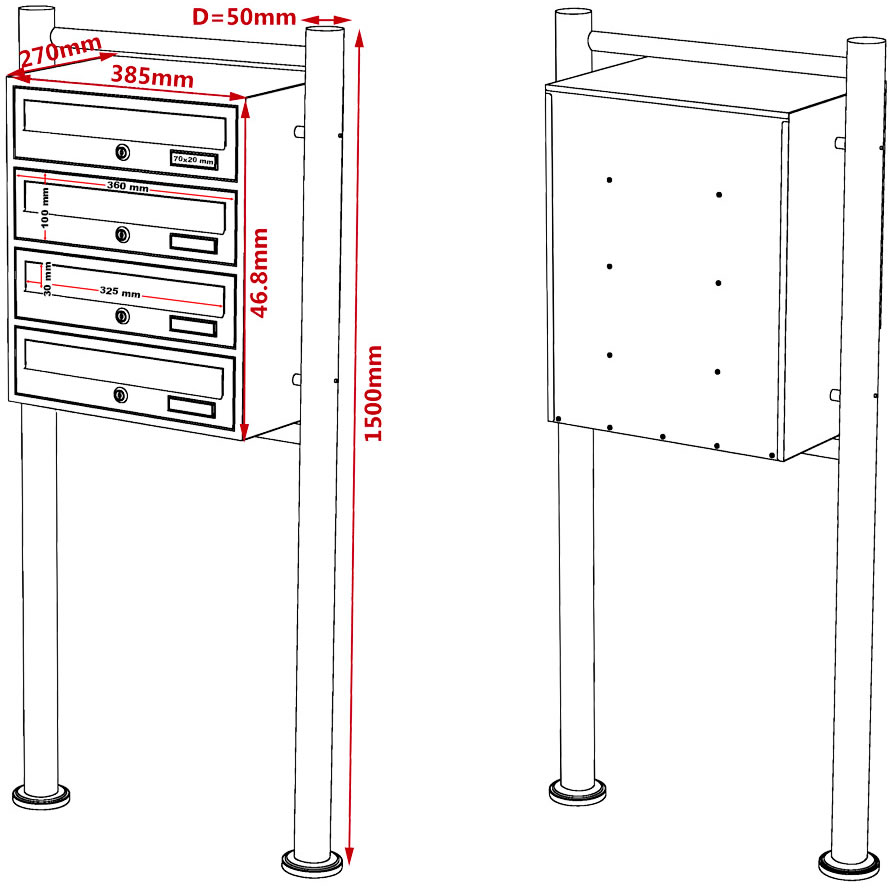 D=50mm
270mm
385mm
70x20 mm
360 mm
100 mm
30 mm
325 mm
46.8mm
1500mm