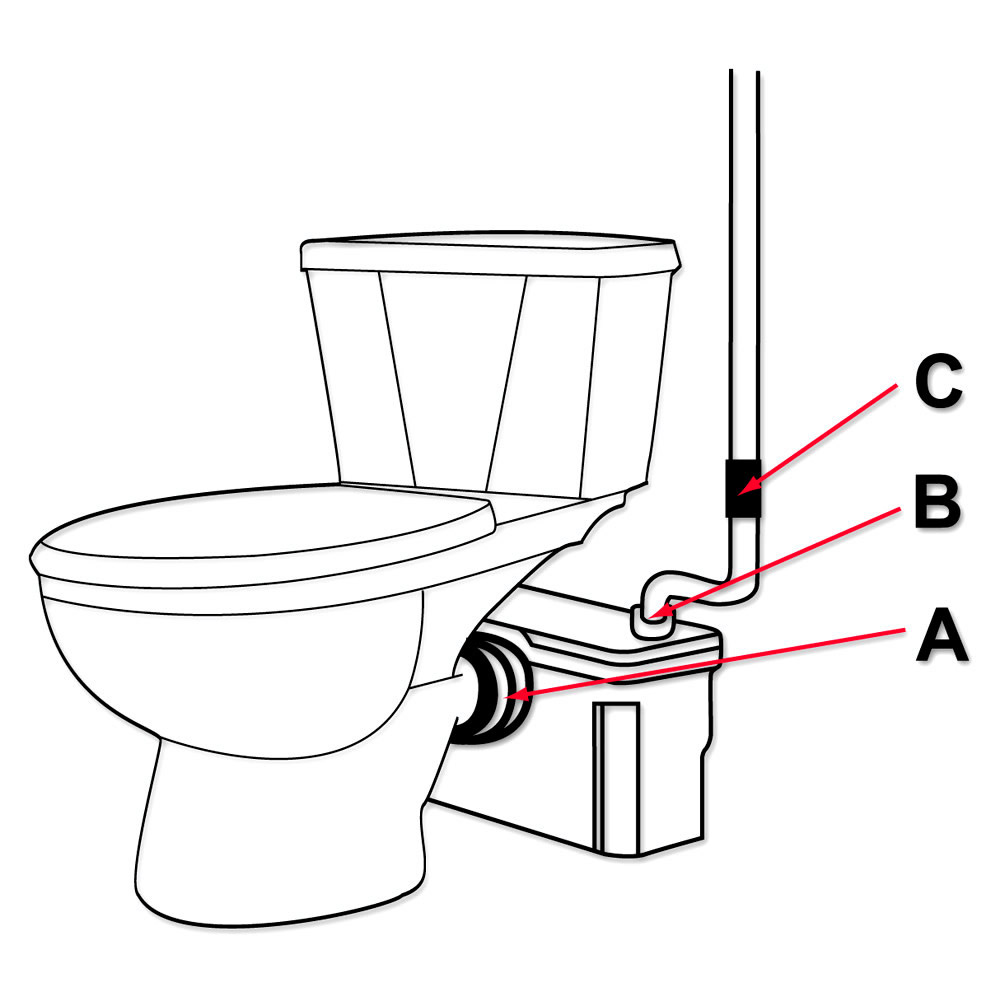 C
B
A