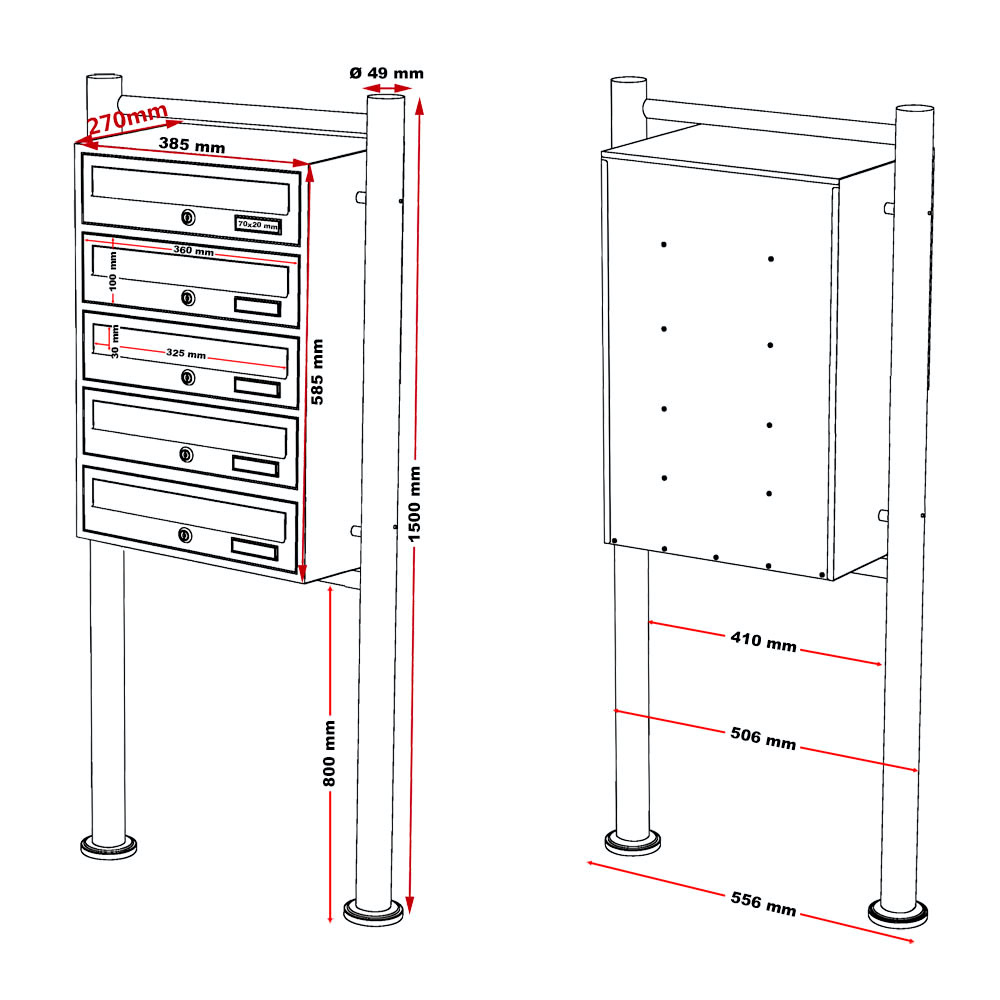 Ø 49 mm
270mm
385 mm
70x20 mm
360 mm
100 mm
30 mm
325 mm
585 mm
1500 mm
800 mm
410 mm
506 mm
556 mm