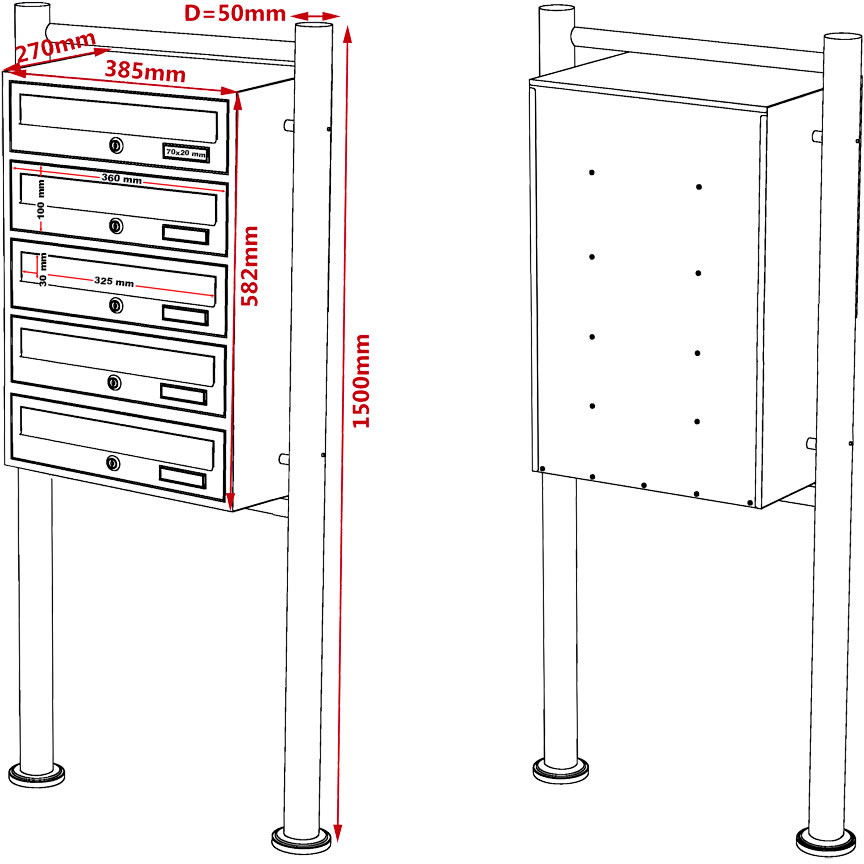 D=50mm
270mm
385mm
70x20 mm
360 mm
100 mm
30 mm
325 mm
582mm
1500mm