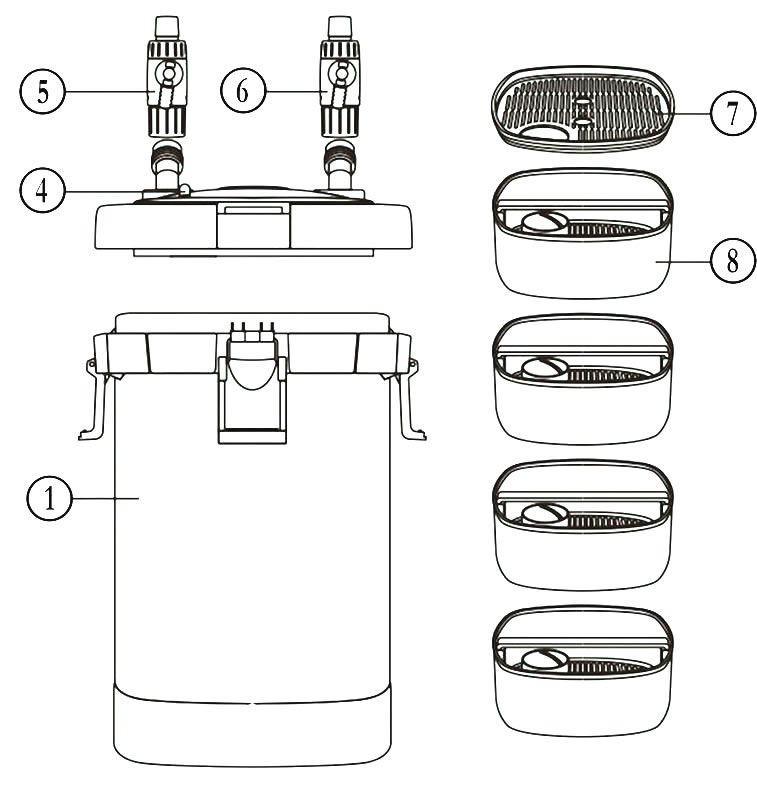 5
6
7
4
8
1