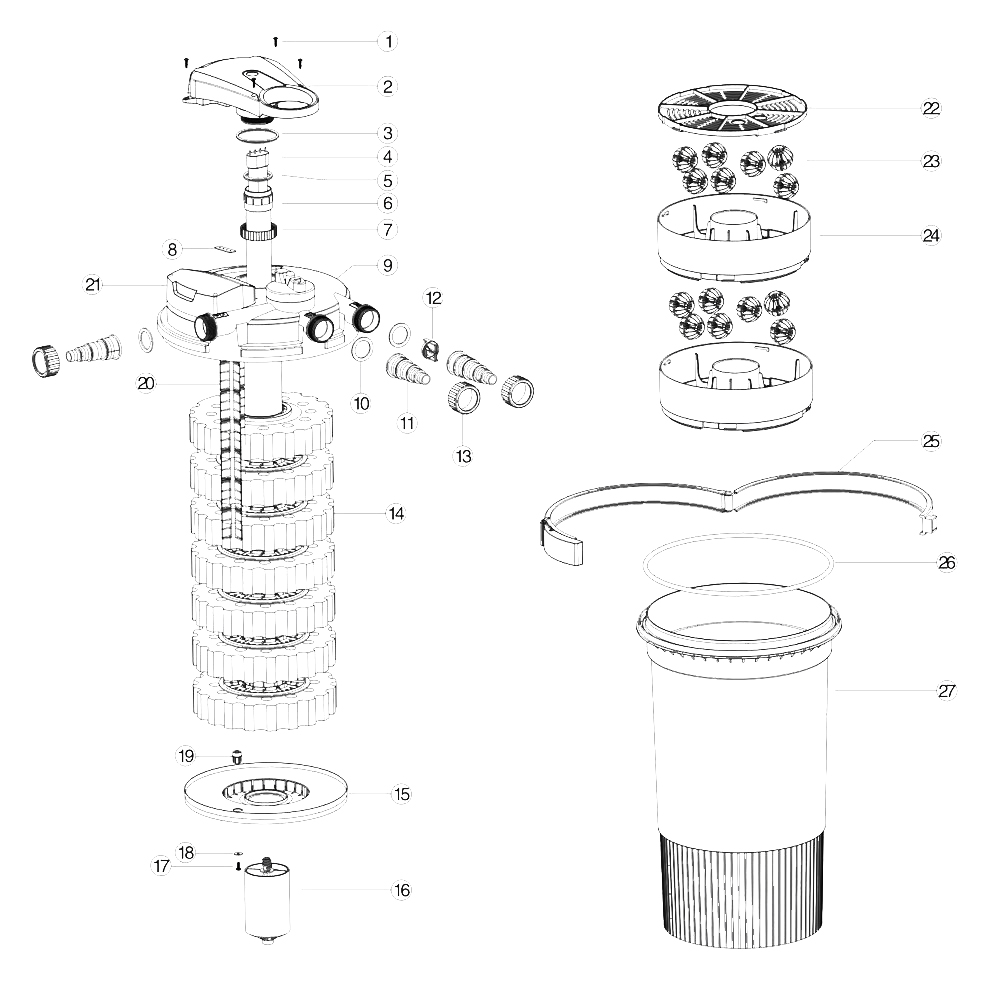 1
2
3
4
5
6
7
8
9
21
12
20
10
11
13
14
19
15
18
17
16
22
23
24
25
26
27