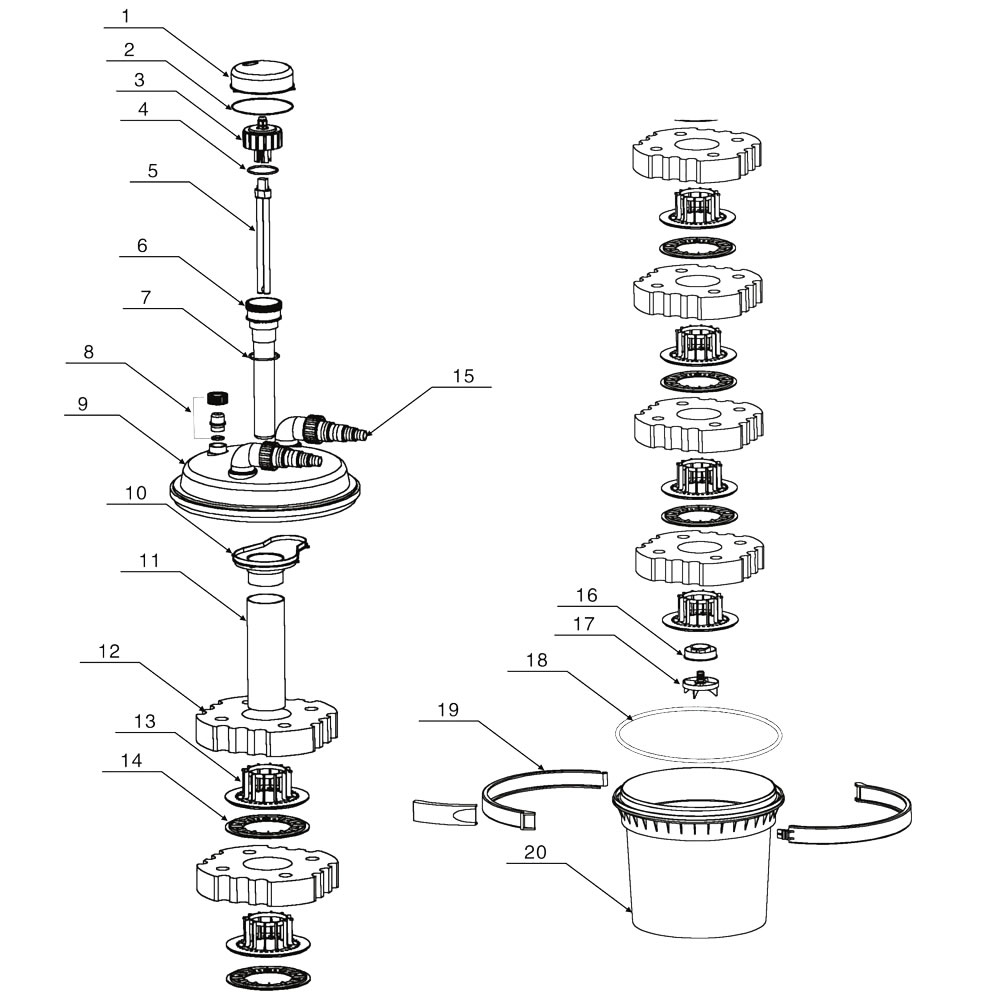 1
2
3
4
5
6
7
8
9
10
11
12
13
14
15
16
17
18
19
20