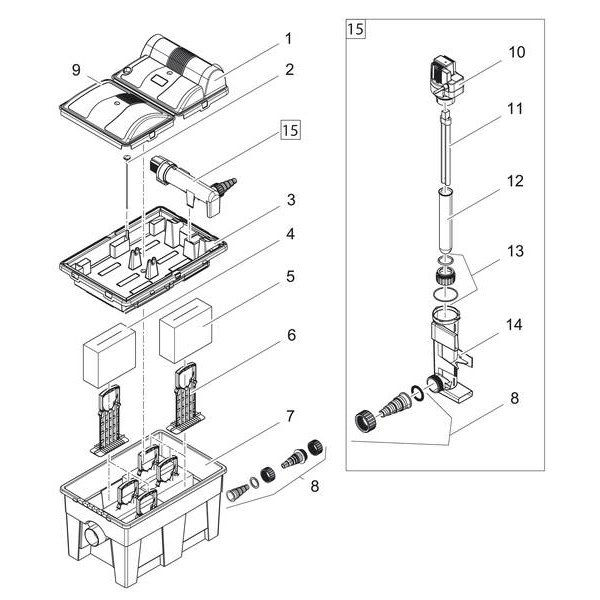 9
1
2
15
3
4
5
6
7
8
15
10
11
12
13
14
8