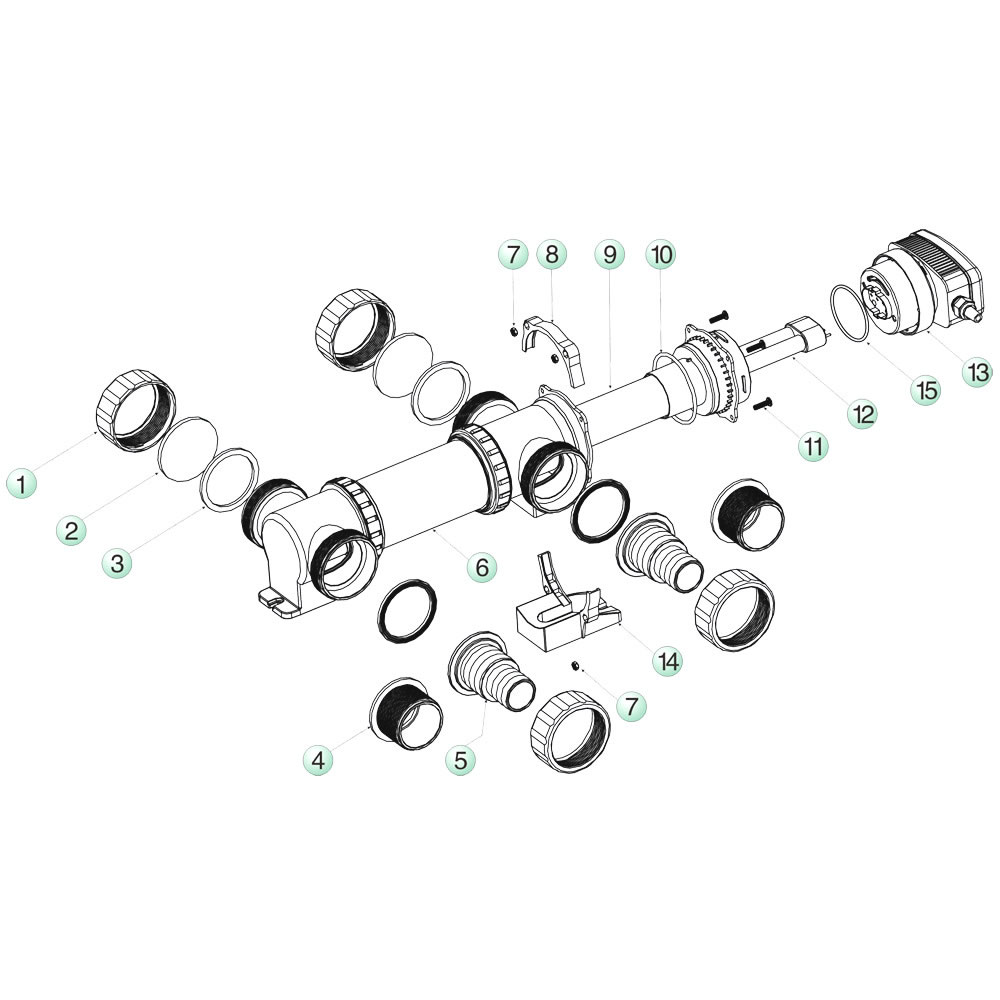 7
8
9
10
13
15
12
11
1
2
3
6
14
7
4
5