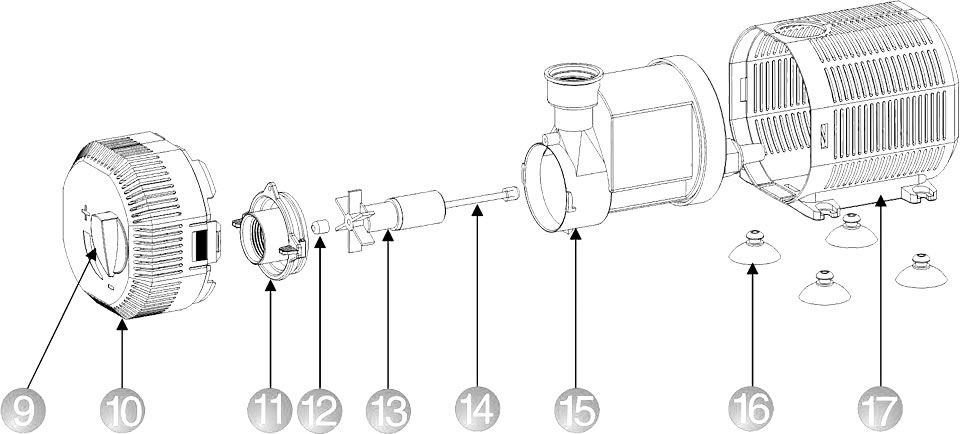 9
10
11
12
13
14
15
16
17