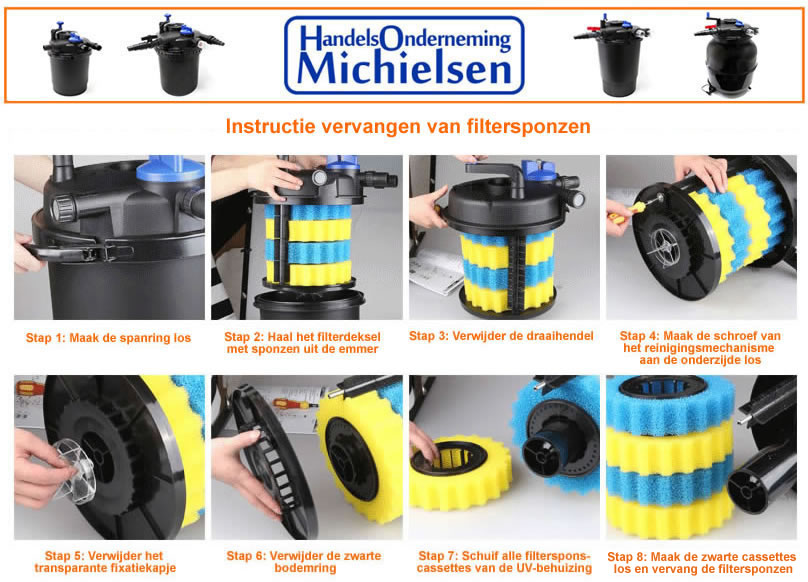 HandelsOnderneming
Michielsen

Instructie vervangen van filtersponzen

Stap 1: Maak de spanring los

Stap 2: Haal het filterdeksel met sponzen uit de emmer

Stap 3: Verwijder de draaihendel

Stap 4: Maak de schroef van het reinigingsmechanisme aan de onderzijde los

Stap 5: Verwijder het transparante fixatiekapje

Stap 6: Verwijder de zwarte bodemring

Stap 7: Schuif alle filterspons-cassettes van de UV-behuizing

Stap 8: Maak de zwarte cassettes los en vervang de filtersponzen